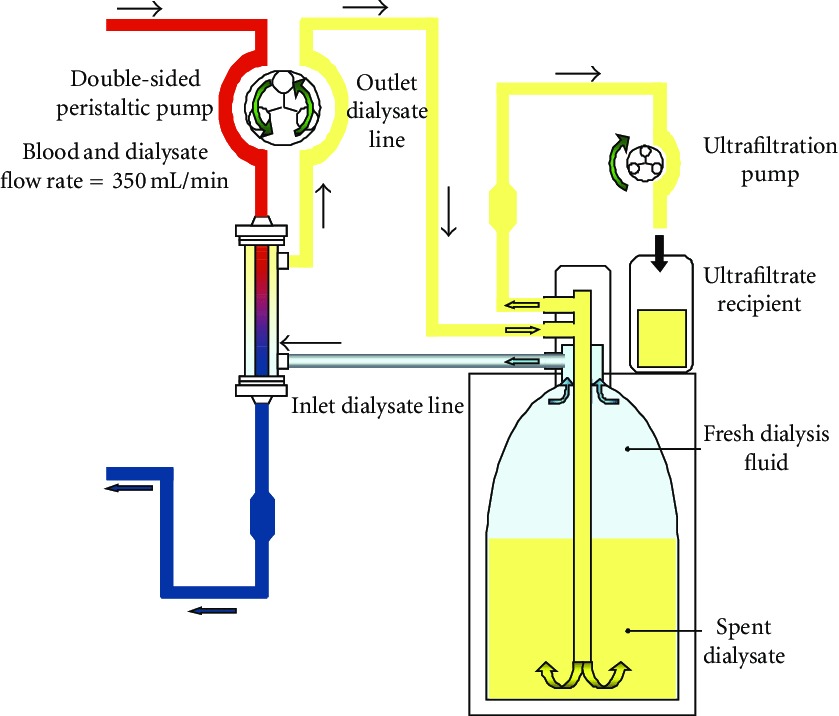 Double-sided peristaltic pump

Blood and dialysate flow rate = 350 mL/min

Outlet dialysate line

Ultrafiltration pump

Ultrafiltrate recipient

Inlet dialysate line

Fresh dialysis fluid

Spent dialysate